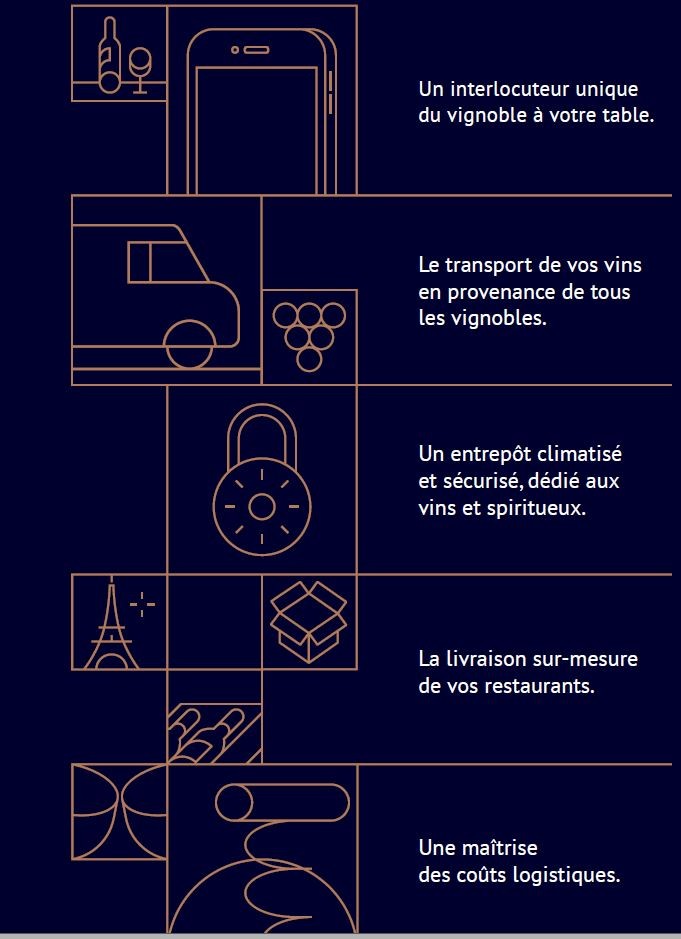 Un interlocuteur unique du vignoble à votre table.

Le transport de vos vins en provenance de tous les vignobles.

Un entrepôt climatisé et sécurisé, dédié aux vins et spiritueux.

La livraison sur-mesure de vos restaurants.

Une maîtrise des coûts logistiques.